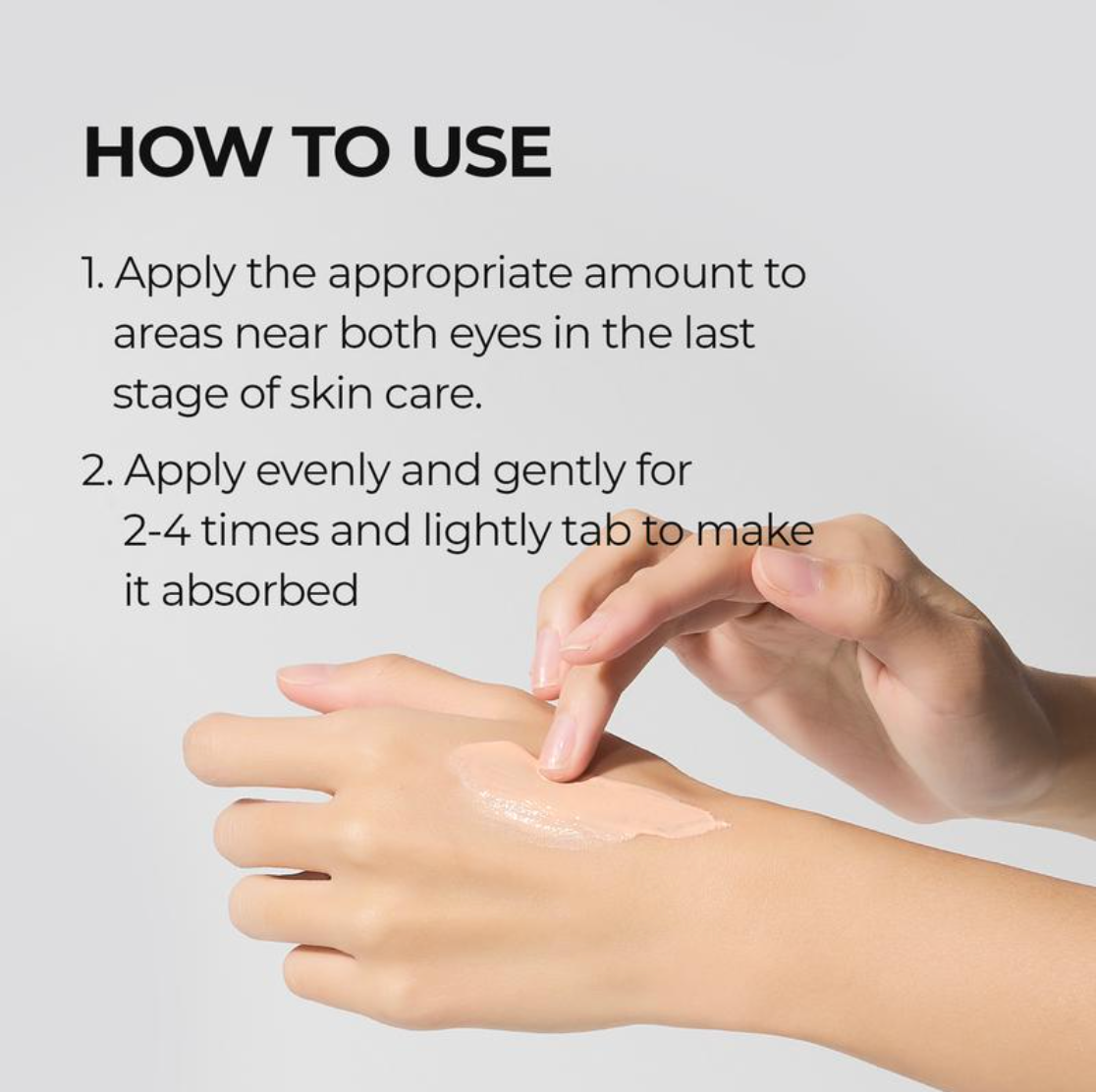 HOW TO USE

1. Apply the appropriate amount to areas near both eyes in the last stage of skin care.

2. Apply evenly and gently for 2-4 times and lightly tab to make it absorbed